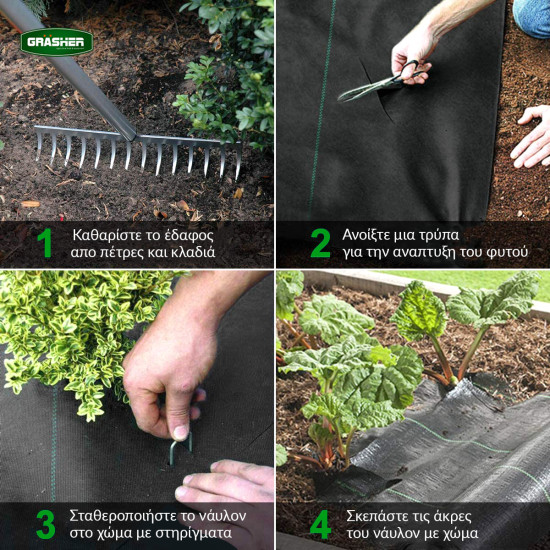 GRASHER

1 Καθαρίστε το έδαφος απο πέτρες και κλαδιά

2 Ανοίξτε μια τρύπα για την αναπτυξη του φυτού

3 Σταθεροποιήστε το νάυλον στο χώμα με στηρίγματα

4 Σκεπάστε τις άκρες του νάυλον με χώμα